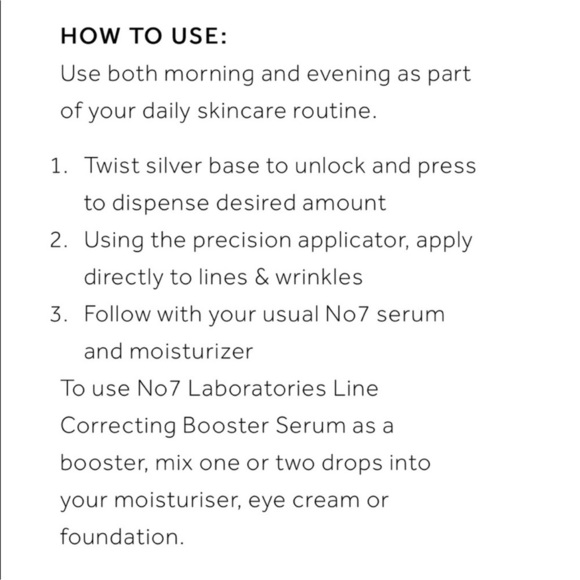 HOW TO USE:
Use both morning and evening as part of your daily skincare routine.

1. Twist silver base to unlock and press to dispense desired amount
2. Using the precision applicator, apply directly to lines & wrinkles
3. Follow with your usual No7 serum and moisturizer

To use No7 Laboratories Line Correcting Booster Serum as a booster, mix one or two drops into your moisturiser, eye cream or foundation.